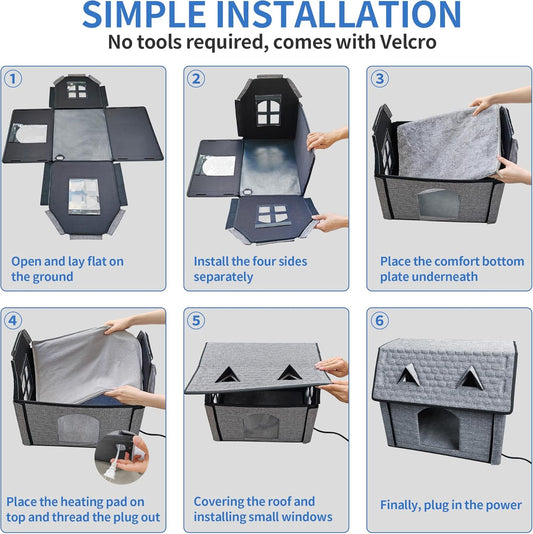 SIMPLE INSTALLATION
No tools required, comes with Velcro

1
Open and lay flat on the ground

2
Install the four sides separately

3
Place the comfort bottom plate underneath

4
Place the heating pad on top and thread the plug out

5
Covering the roof and installing small windows

6
Finally, plug in the power